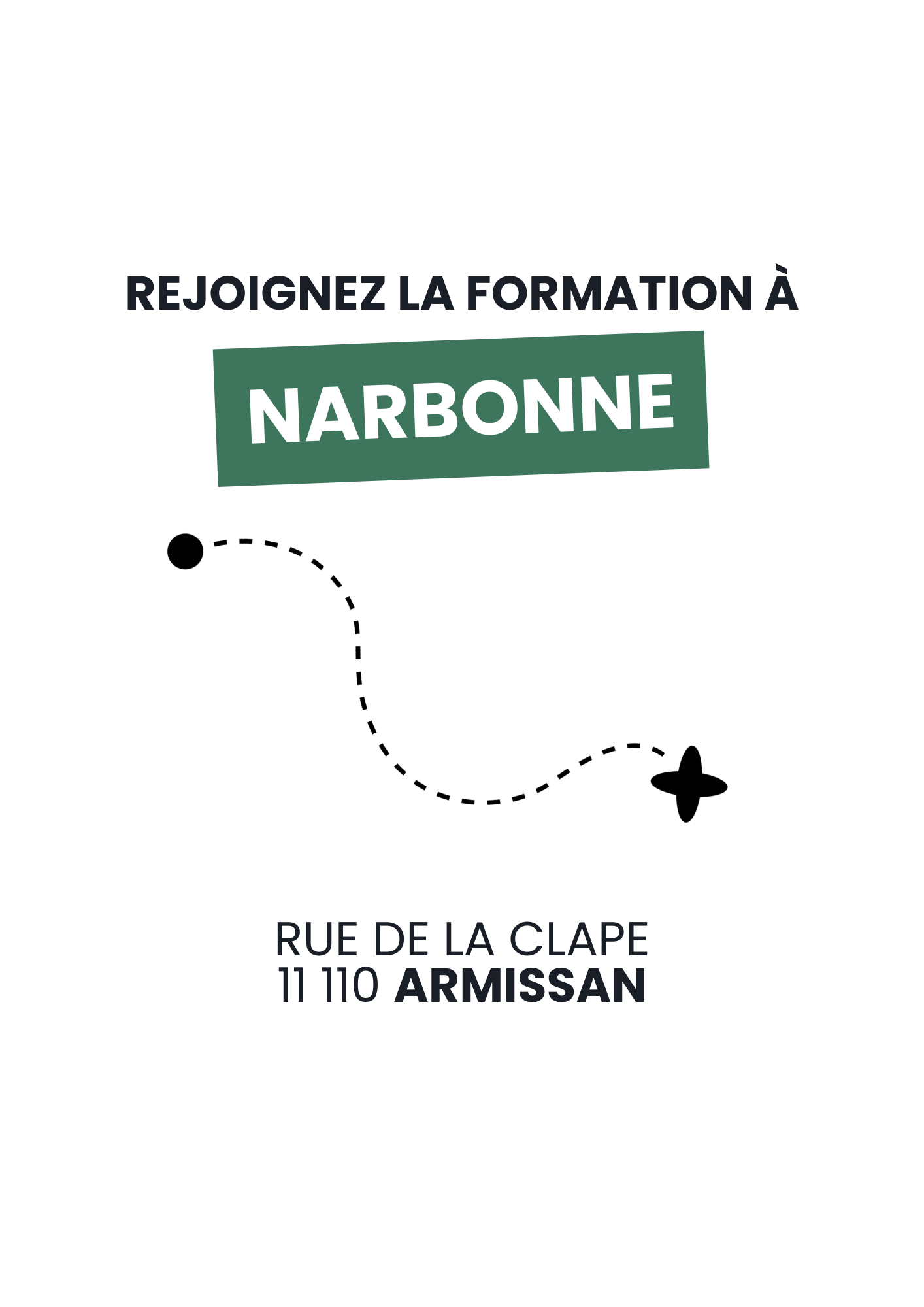 REJOIGNEZ LA FORMATION À

NARBONNE

RUE DE LA CLAPE
11 110 ARMISSAN